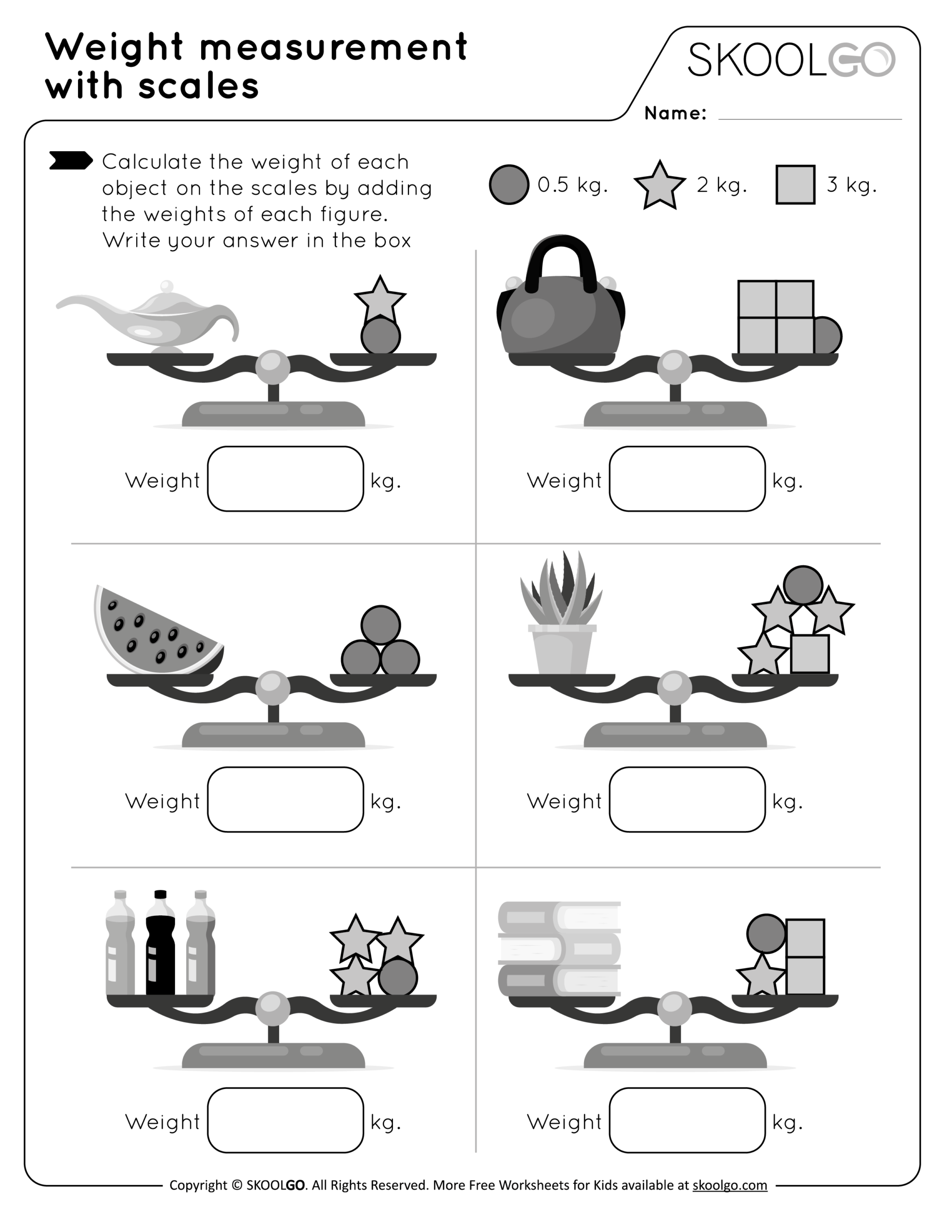 Weight measurement with scales

SKOOLGO

Name:

Calculate the weight of each object on the scales by adding the weights of each figure. Write your answer in the box

0.5 kg. 2 kg. 3 kg.

Weight kg.

Weight kg.

Weight kg.

Weight kg.

Weight kg.

Weight kg.

Copyright © SKOOLGO. All Rights Reserved. More Free Worksheets for Kids available at skoolgo.com