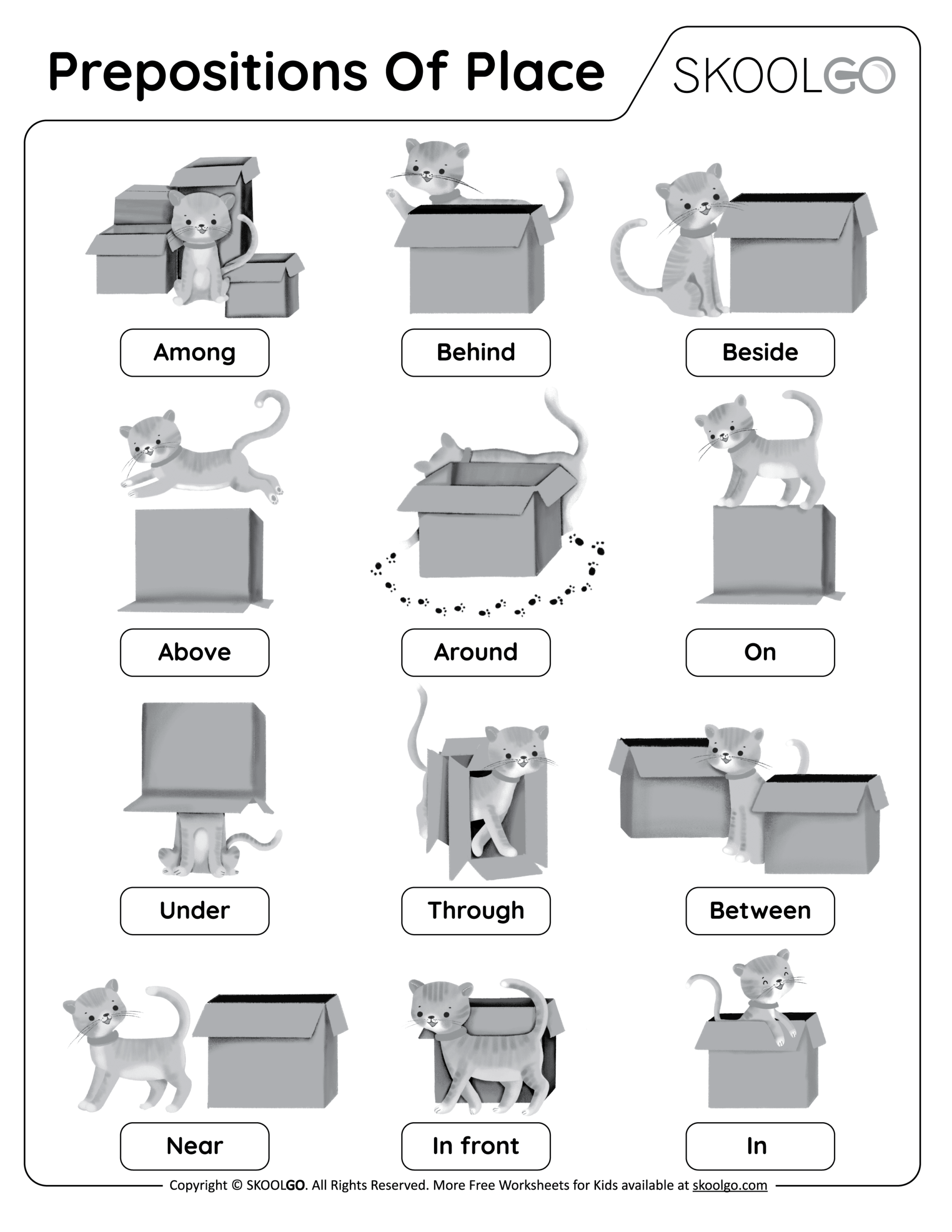 Prepositions Of Place

SKOOLGO

Among

Behind

Beside

Above

Around

On

Under

Through

Between

Near

In front

In

Copyright © SKOOLGO. All Rights Reserved. More Free Worksheets for Kids available at skoolgo.com