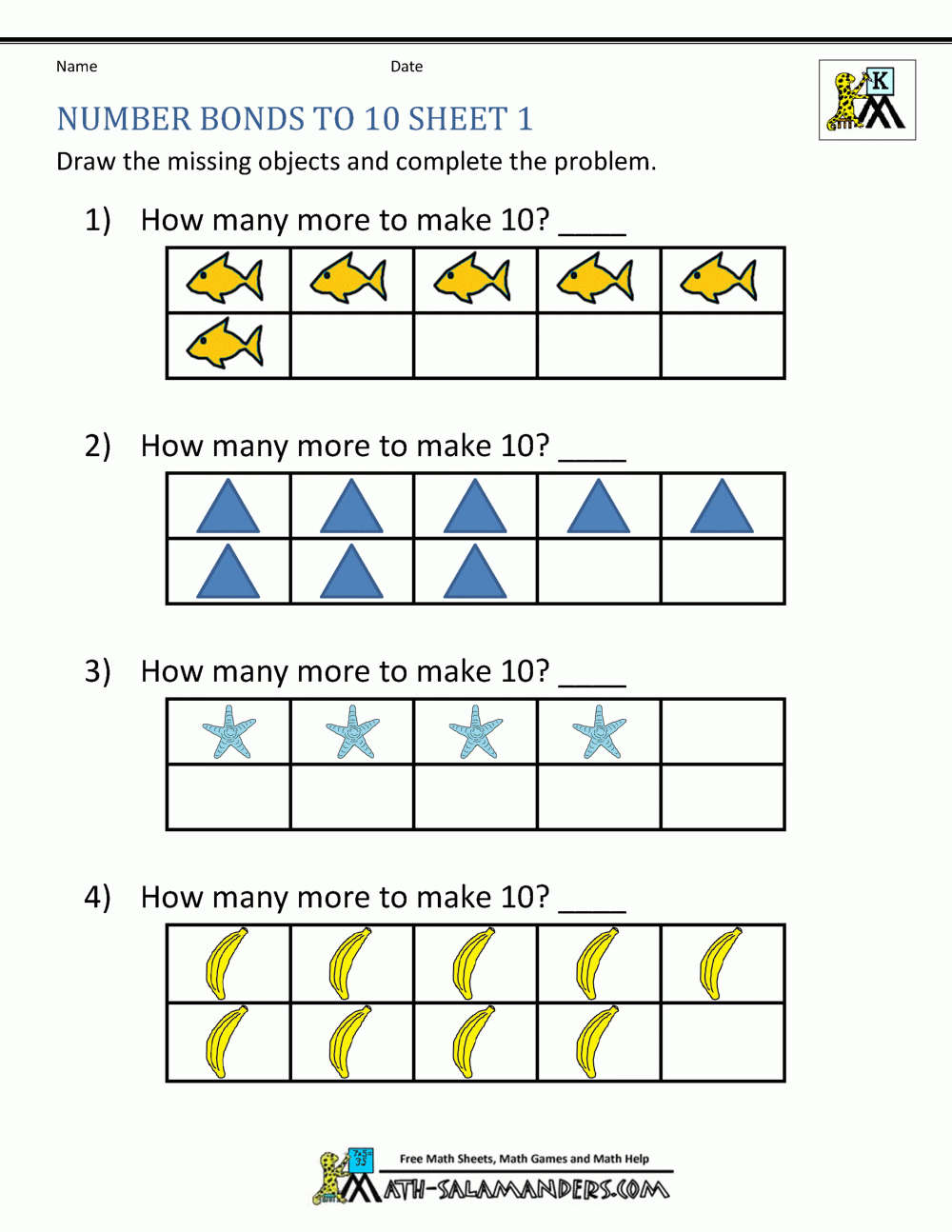 Name Date

K

NUMBER BONDS TO 10 SHEET 1

Draw the missing objects and complete the problem.

1) How many more to make 10? ____

2) How many more to make 10? ____

3) How many more to make 10? ____

4) How many more to make 10? ____

Free Math Sheets, Math Games and Math Help

MATH-SALAMANDERS.COM