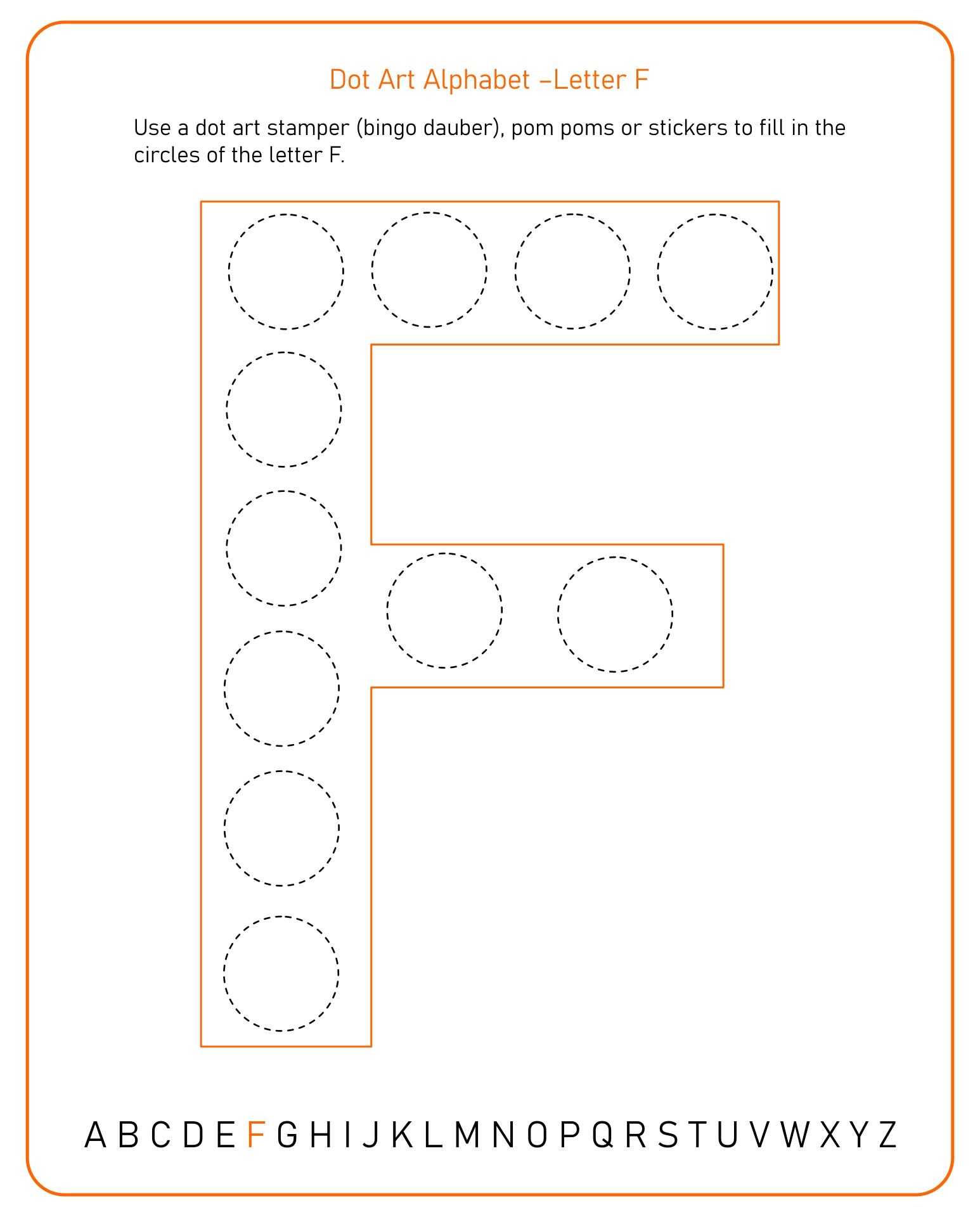 Dot Art Alphabet –Letter F

Use a dot art stamper (bingo dauber), pom poms or stickers to fill in the circles of the letter F.

A B C D E F G H I J K L M N O P Q R S T U V W X Y Z